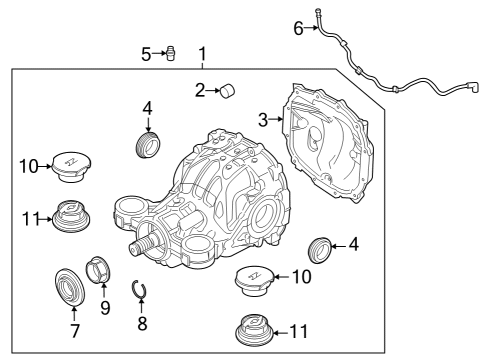 6
5
1
2
4
3
10
11
4
10
9
8
7
11