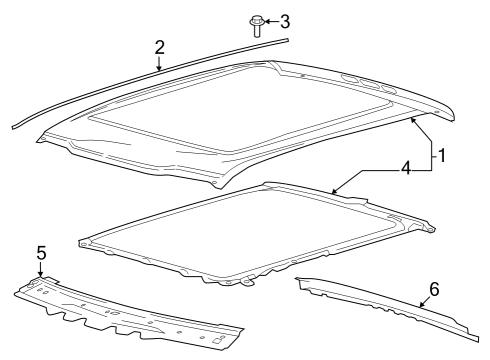 3
2
1
4
5
6