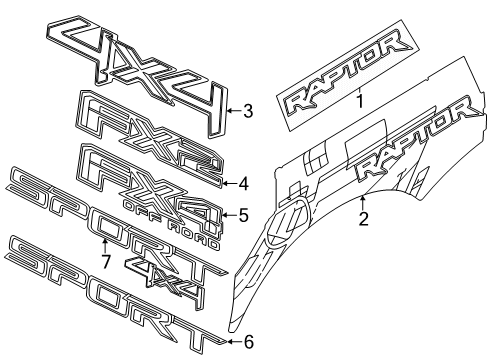 4X4
3
FX2
4
FX4
OFF ROAD
5
SPORT
7
4X4
SPORT
6
RAPTOR
1
RAPTOR
2