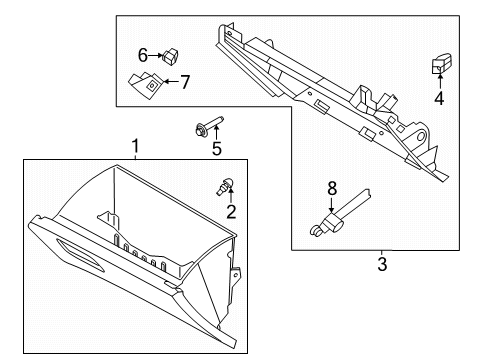 6
7
4
5
1
2
8
3