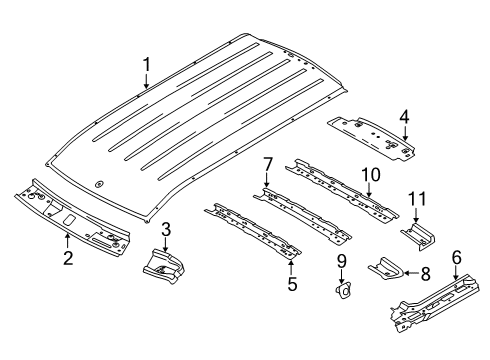 1
4
7
10
11
2
3
5
9
8
6