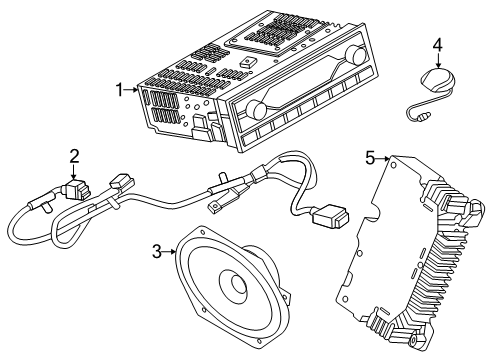 1
4
2
5
3