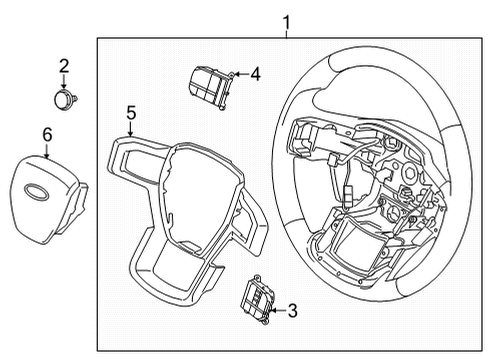 1
2
4
5
6
3