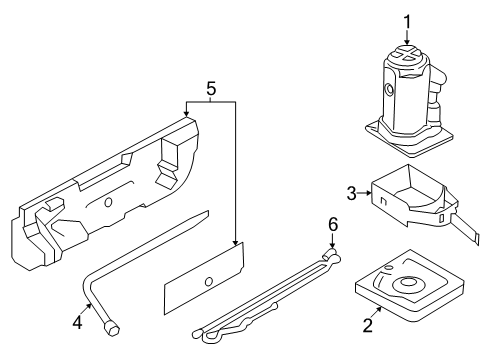 1
5
3
6
4
2