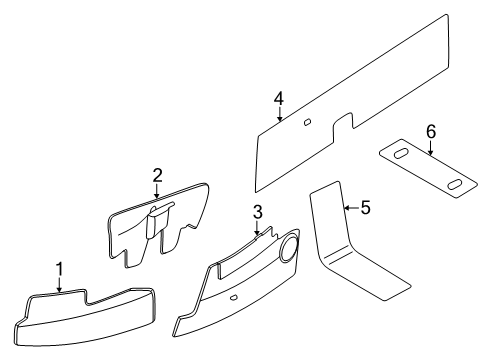 4
6
2
3
5
1