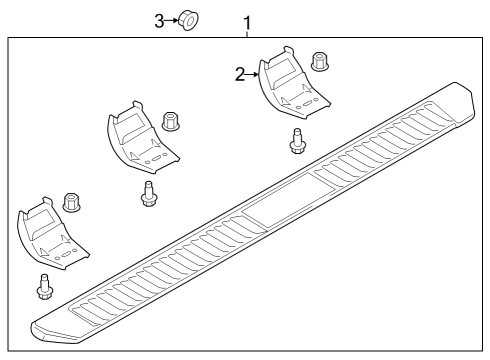 3
1
2