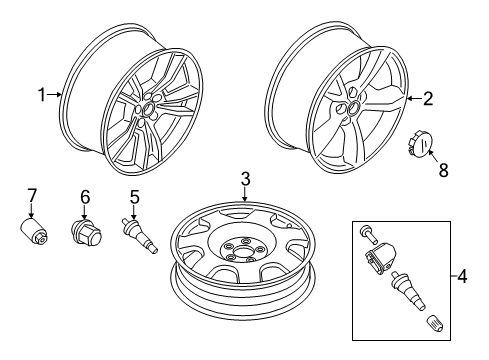 1
2
8
3
7
6
5
4