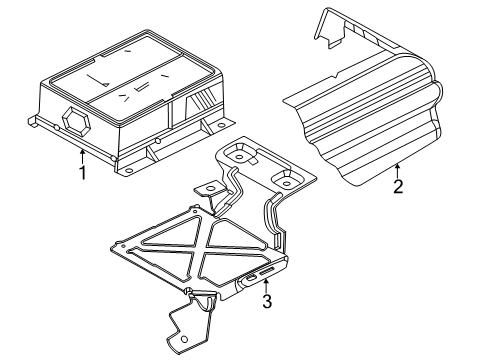 1
2
3