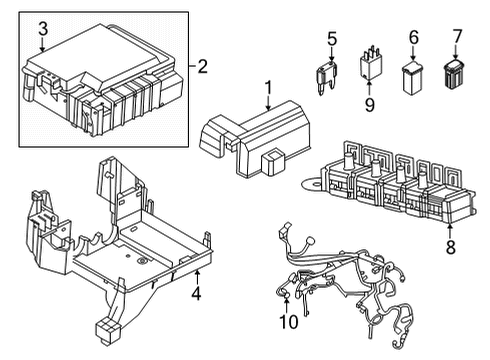 3
2
5
6
7
1
9
8
4
10