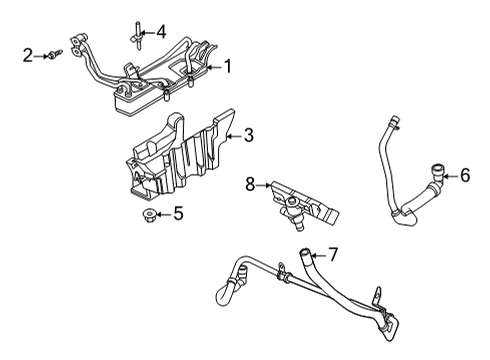 4
2
1
3
6
8
5
7