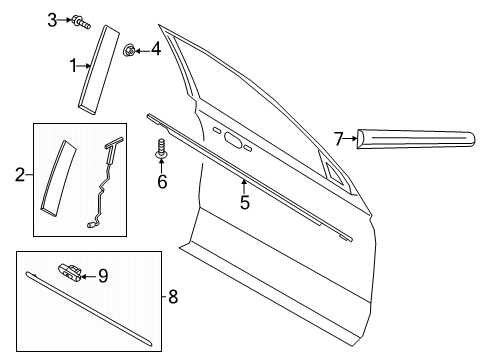 3
1
4
2
6
5
7
9
8