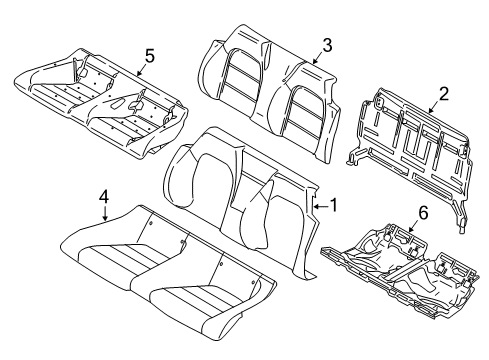 5
3
2
1
4
6