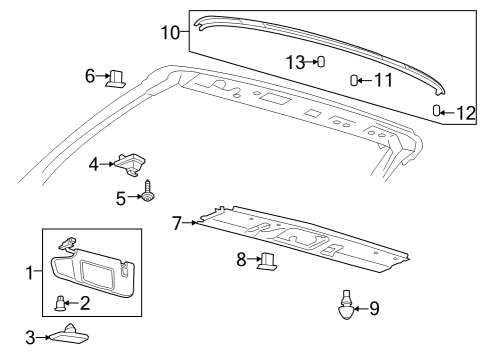 10
13
11
12
6
4
5
7
8
1
2
3
9