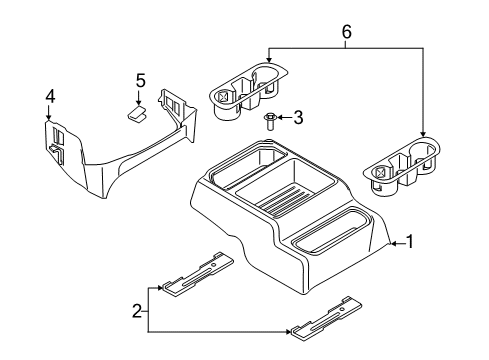 6
5
4
3
1
2