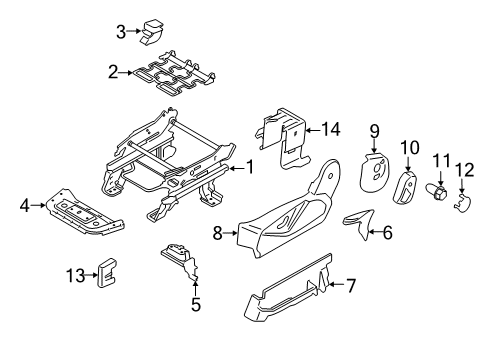 3
2
14
9
10
11
12
1
4
8
6
13
5
7