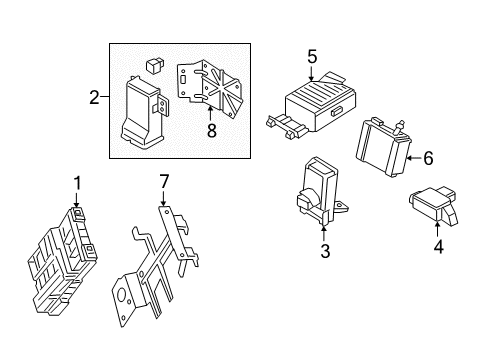 2
8
5
6
1
7
3
4