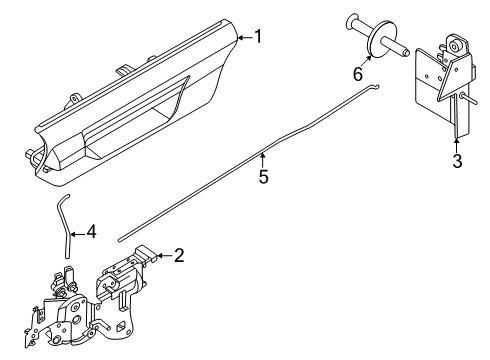 1
6
3
5
4
2