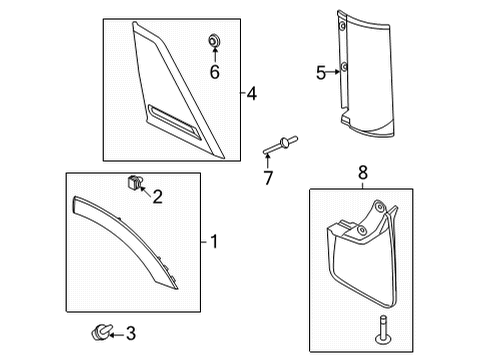 6
4
5
7
8
2
1
3