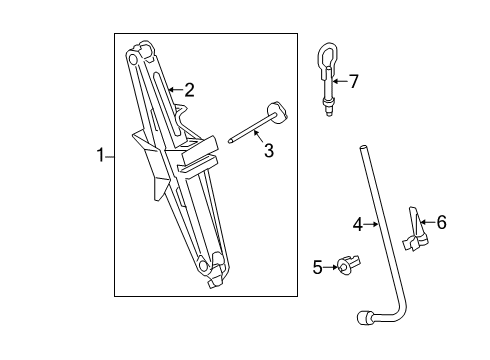 1
2
3
7
4
6
5