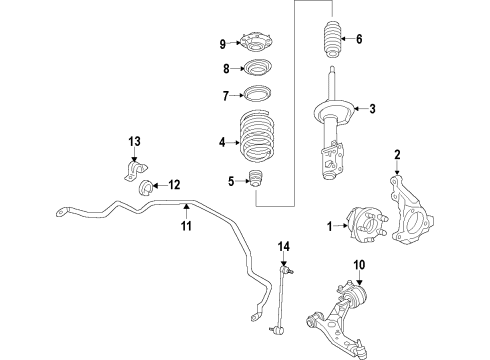 9
6
8
7
3
4
13
2
5
12
11
1
14
10