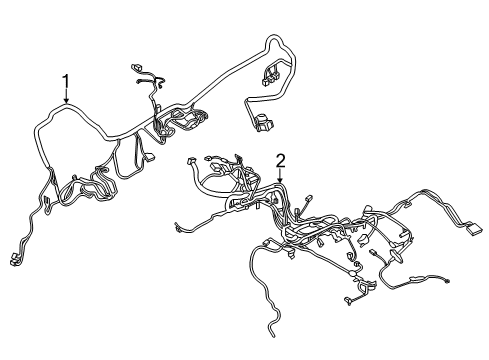 1

2