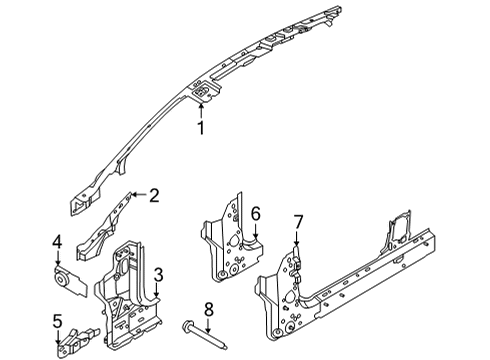 1
2
4
3
5
6
7
8