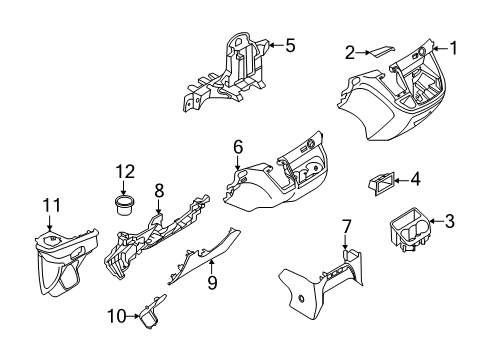 5
2
1
6
12
8
4
11
3
7
9
10