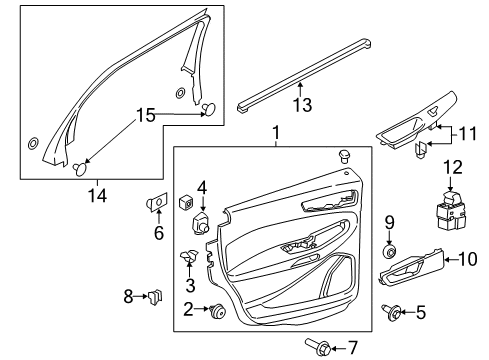 15
14
13
1
11
12
4
6
9
10
3
8
2
5
7