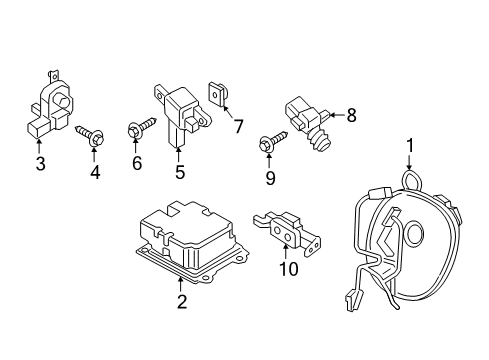 3
4
6
5
7
8
9
1
2
10