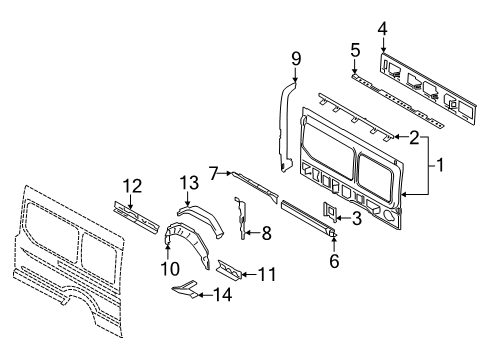 4
5
9
2
1
7
12
13
3
8
6
10
11
14