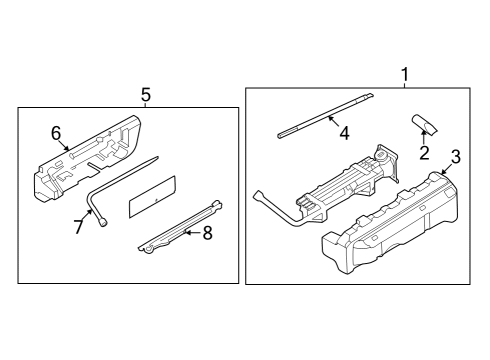 5
6
7
8
1
4
2
3