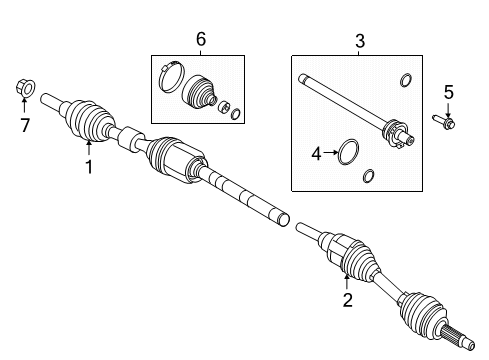 6
3
5
7
4
1
2