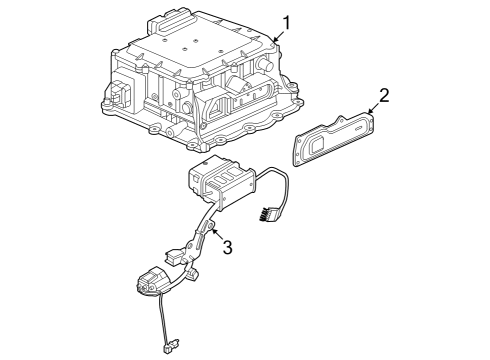 1
2
3