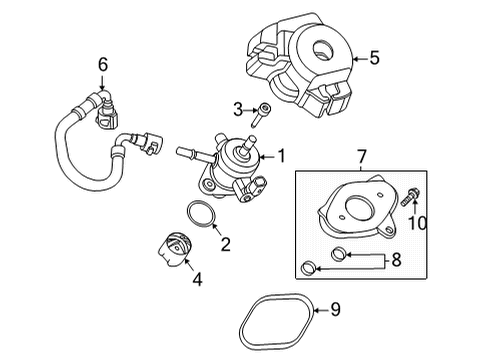 6
5
3
1
7
10
2
8
4
9