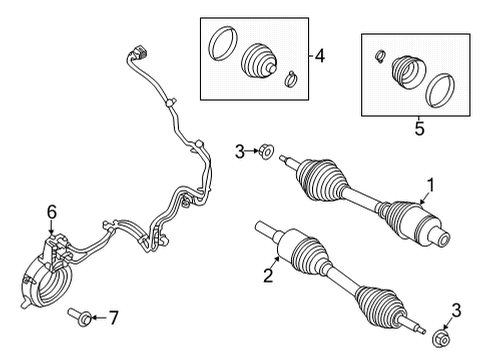 4
5
3
1
6
2
7
3