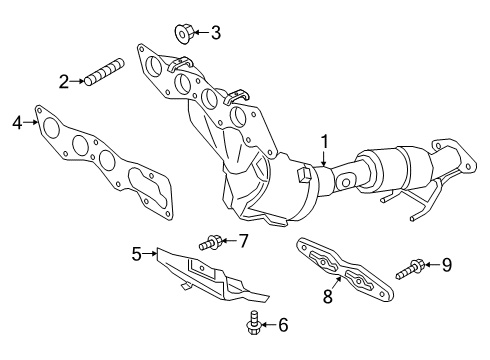 3
2
4
1
7
5
9
8
6