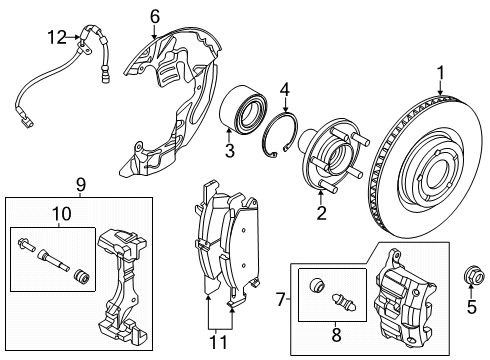 12
6
1
4
3
2
9
10
11
7
8
5