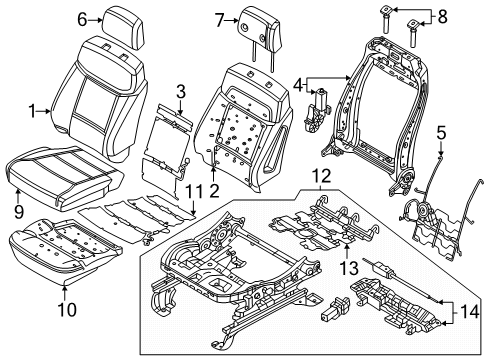 6
7
8
1
3
4
5
2
9
11
12
13
10
14