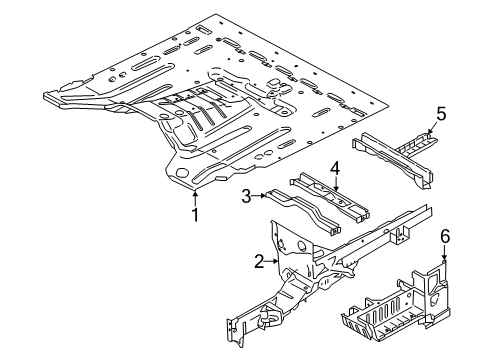 5
4
3
1
2
6