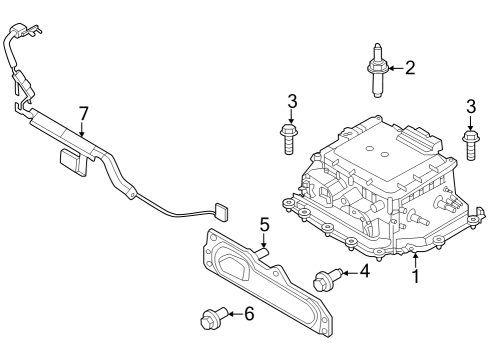 7
2
3
3
5
4
1
6