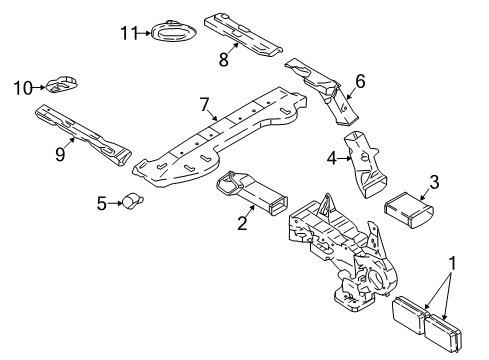 11
8
10
6
7
9
4
3
5
2
1