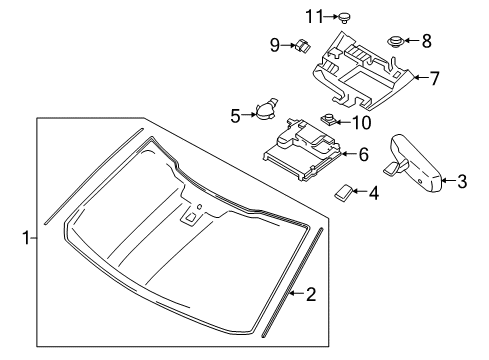 11
9
8
7
5
10
6
3
4
1
2