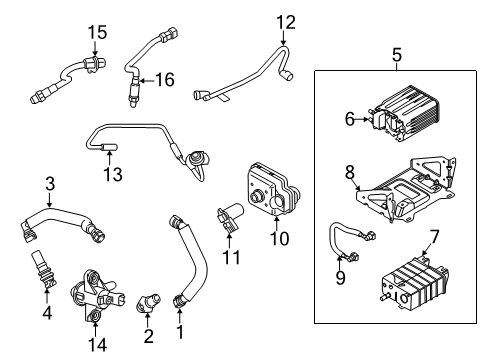 15
16
12
5
6
13
8
3
10
11
7
9
4
14
2
1