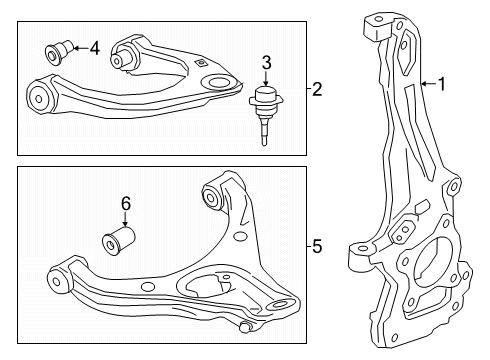 4
3
2
1
6
5