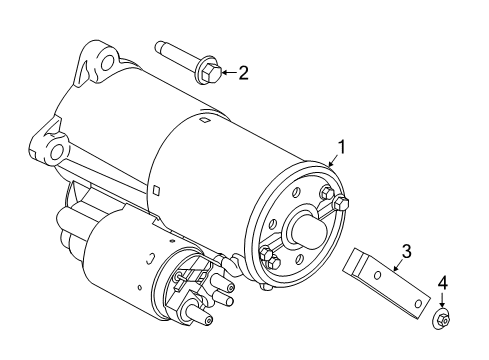 2
1
3
4