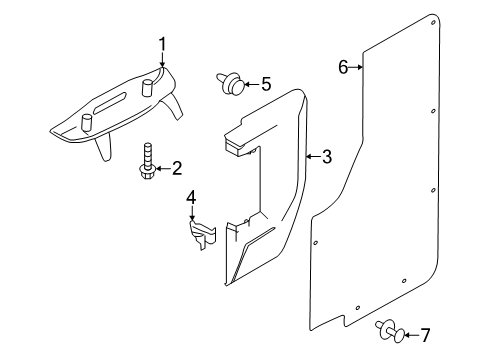 1
5
6
3
2
4
7