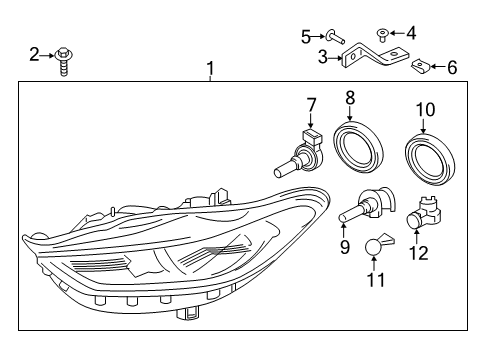 2
5
4
3
6
1
7
8
10
9
12
11