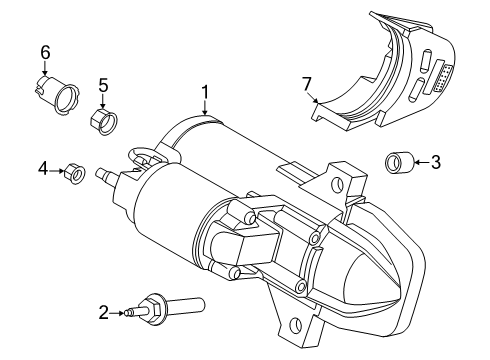 6
5
1
7
4
3
2