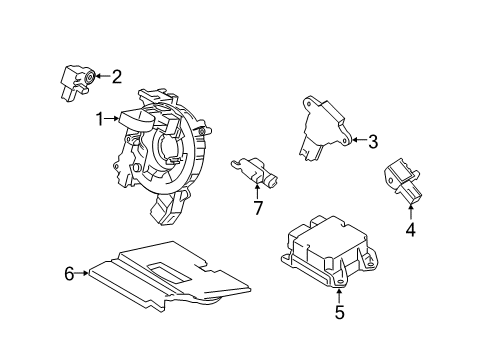 2
1
3
7
4
6
5