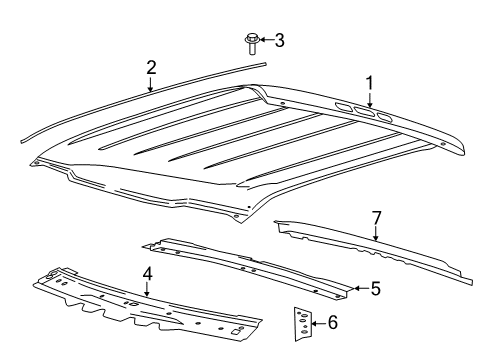 3
2
1
7
4
5
6